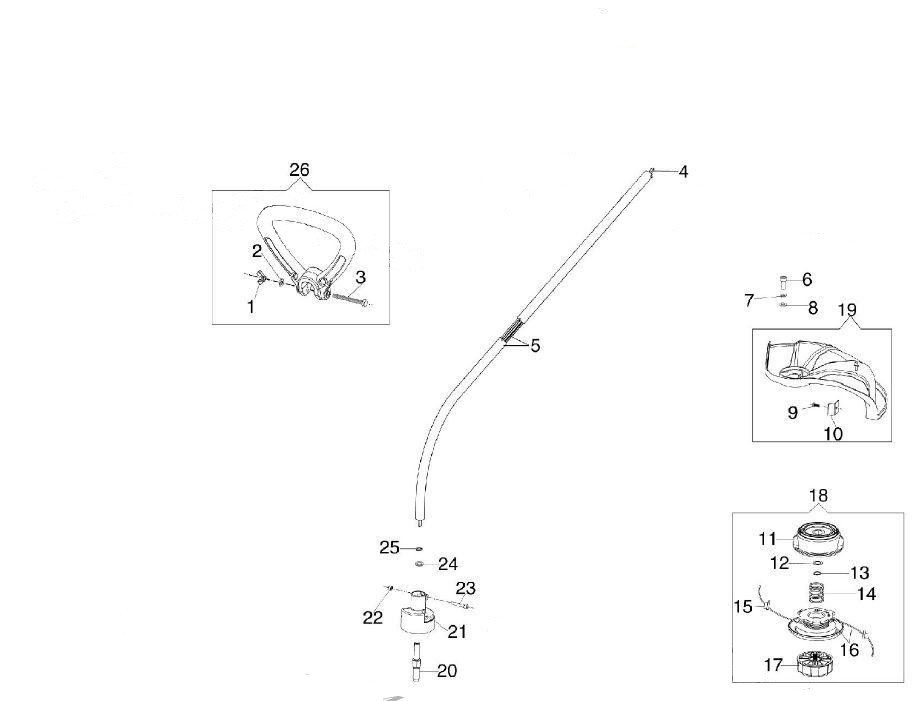 26
2
3
1
4
5
6
7
8
19
9
10
18
11
12
13
14
15
16
17
25
24
23
22
21
20