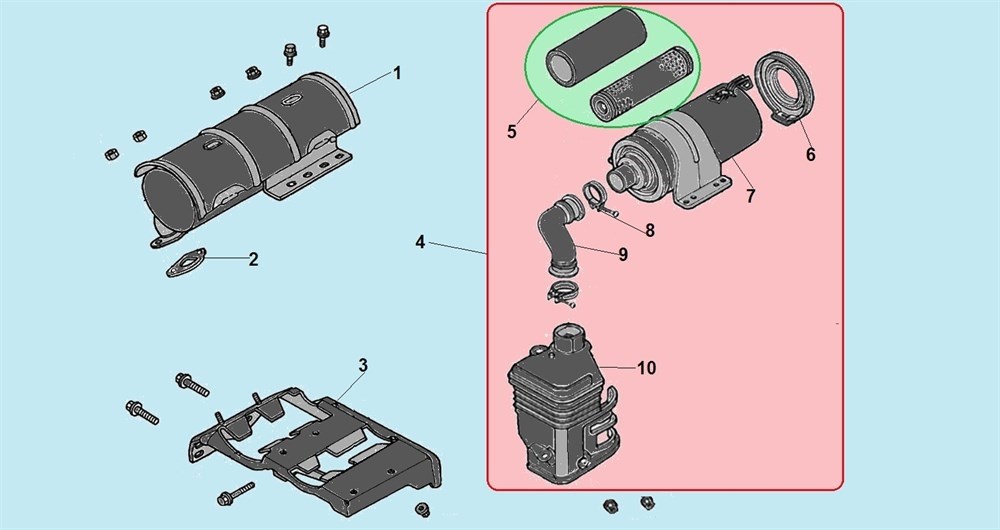 1
2
3
4
5
6
7
8
9
10